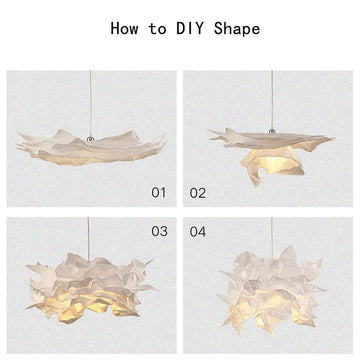 How to DIY Shape

01

02

03

04