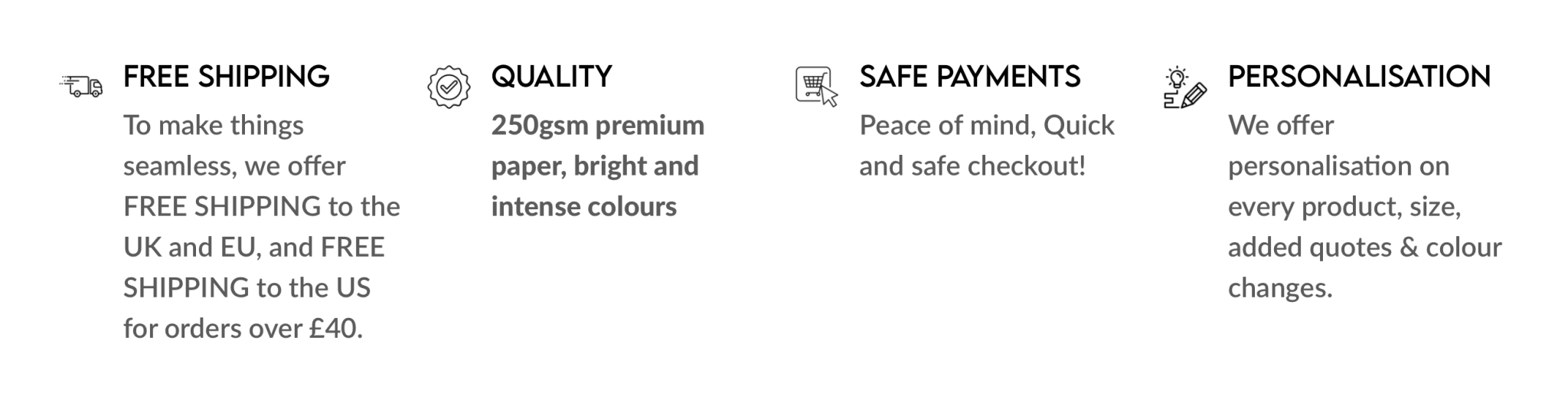 FREE SHIPPING

To make things seamless, we offer FREE SHIPPING to the UK and EU, and FREE SHIPPING to the US for orders over £40.

QUALITY

250gsm premium paper, bright and intense colours

SAFE PAYMENTS

Peace of mind, Quick and safe checkout!

PERSONALISATION

We offer personalisation on every product, size, added quotes & colour changes.