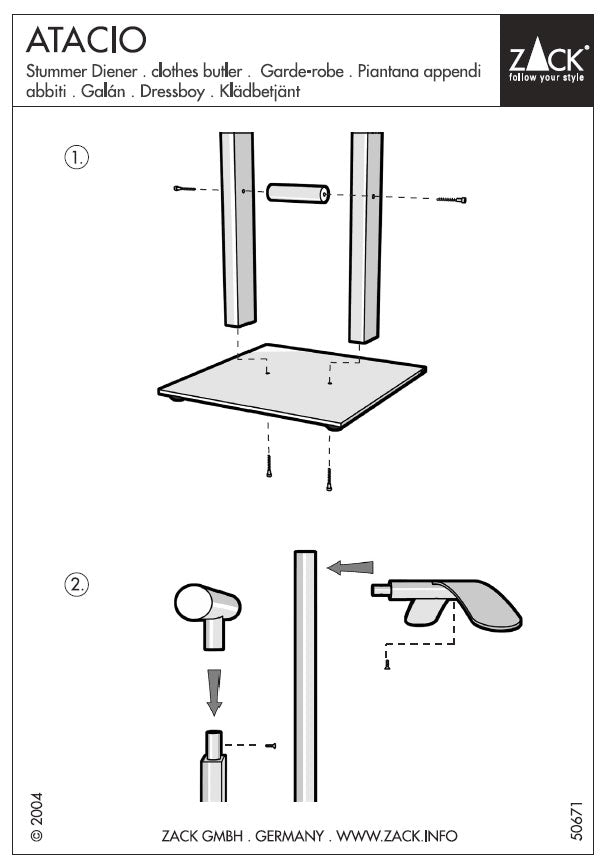 ATACIO
Stummer Diener . clothes butler . Garde-robe . Piantana appendi abbiti . Galán . Dressboy . Klädbetjänt

ZACK
follow your style

1.

2.

© 2004

ZACK GMBH . GERMANY . WWW.ZACK.INFO

50671