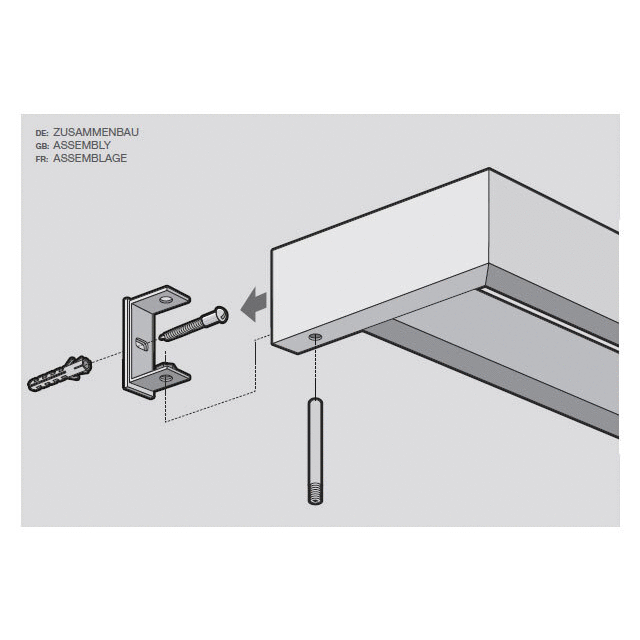 DE: ZUSAMMENBAU
GB: ASSEMBLY
FR: ASSEMBLAGE