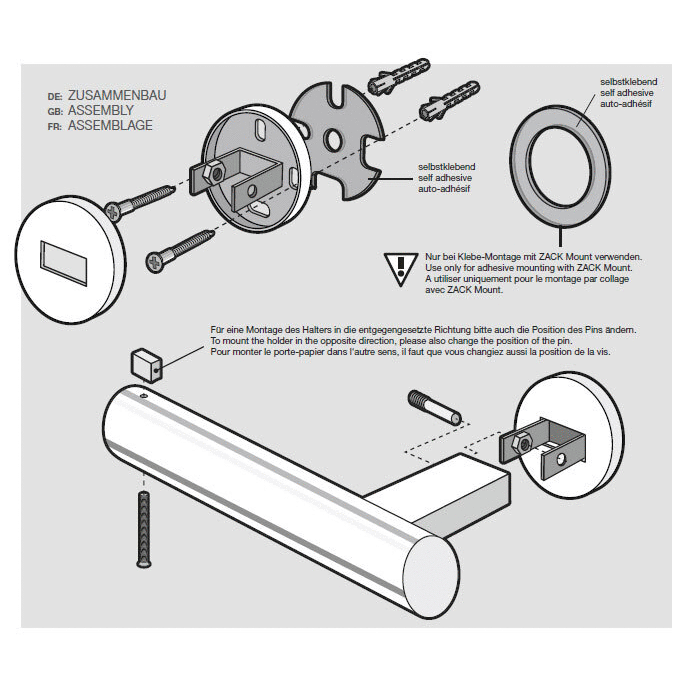 DE: ZUSAMMENBAU
GB: ASSEMBLY
FR: ASSEMBLAGE

selbstklebend
self adhesive
auto-adhésif

selbstklebend
self adhesive
auto-adhésif

Nur bei Klebe-Montage mit ZACK Mount verwenden.
Use only for adhesive mounting with ZACK Mount.
A utiliser uniquement pour le montage par collage avec ZACK Mount.

Für eine Montage des Halters in die entgegengesetzte Richtung bitte auch die Position des Pins ändern.
To mount the holder in the opposite direction, please also change the position of the pin.
Pour monter le porte-papier dans l'autre sens, il faut que vous changiez aussi la position de la vis.