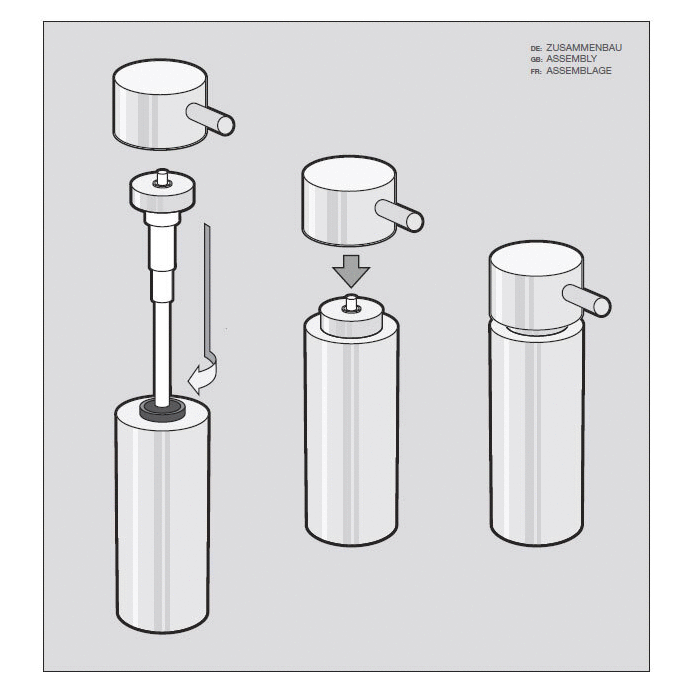 DE: ZUSAMMENBAU
GB: ASSEMBLY
FR: ASSEMBLAGE